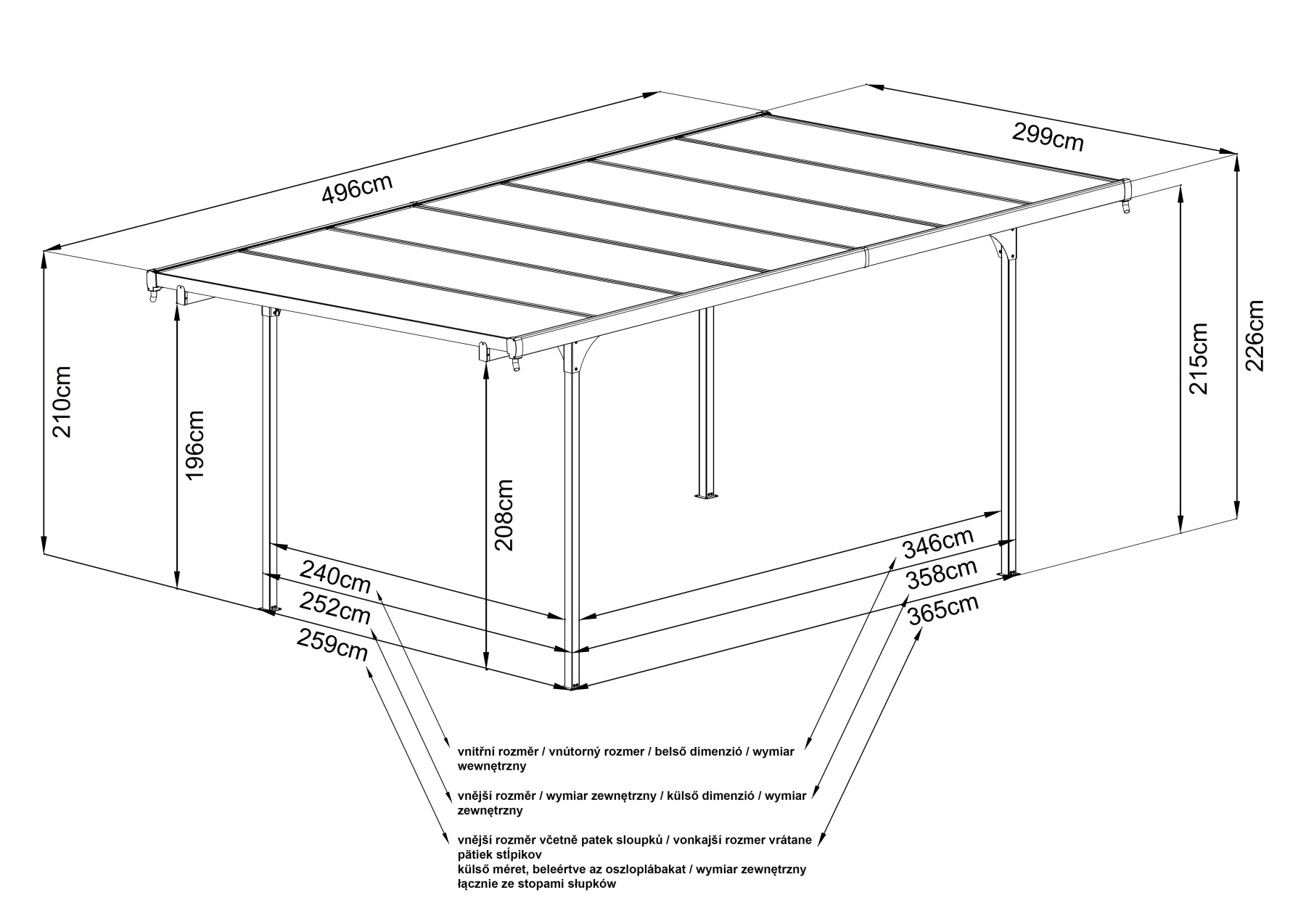 496cm

299cm

210cm

196cm

208cm

215cm

226cm

240cm
252cm
259cm

346cm
358cm
365cm

vnitřní rozměr / vnútorný rozmer / belső dimenzió / wymiar wewnętrzny

vnější rozměr / wymiar zewnętrzny / külső dimenzió / wymiar zewnętrzny

vnější rozměr včetně patek sloupků / vonkajší rozmer vrátane pätiek stĺpikov
külső méret, beleértve az oszloplábakat / wymiar zewnętrzny łącznie ze stopami słupków